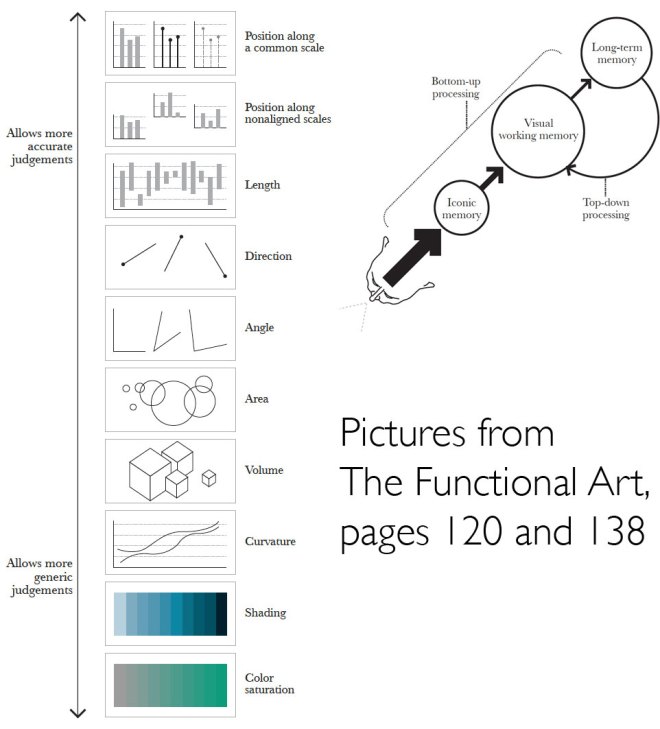 Allows more accurate judgements

Allows more generic judgements

Position along a common scale

Position along nonaligned scales

Length

Direction

Angle

Area

Volume

Curvature

Shading

Color saturation

Bottom-up processing

Long-term memory

Visual working memory

Iconic memory

Top-down processing

Pictures from The Functional Art, pages 120 and 138