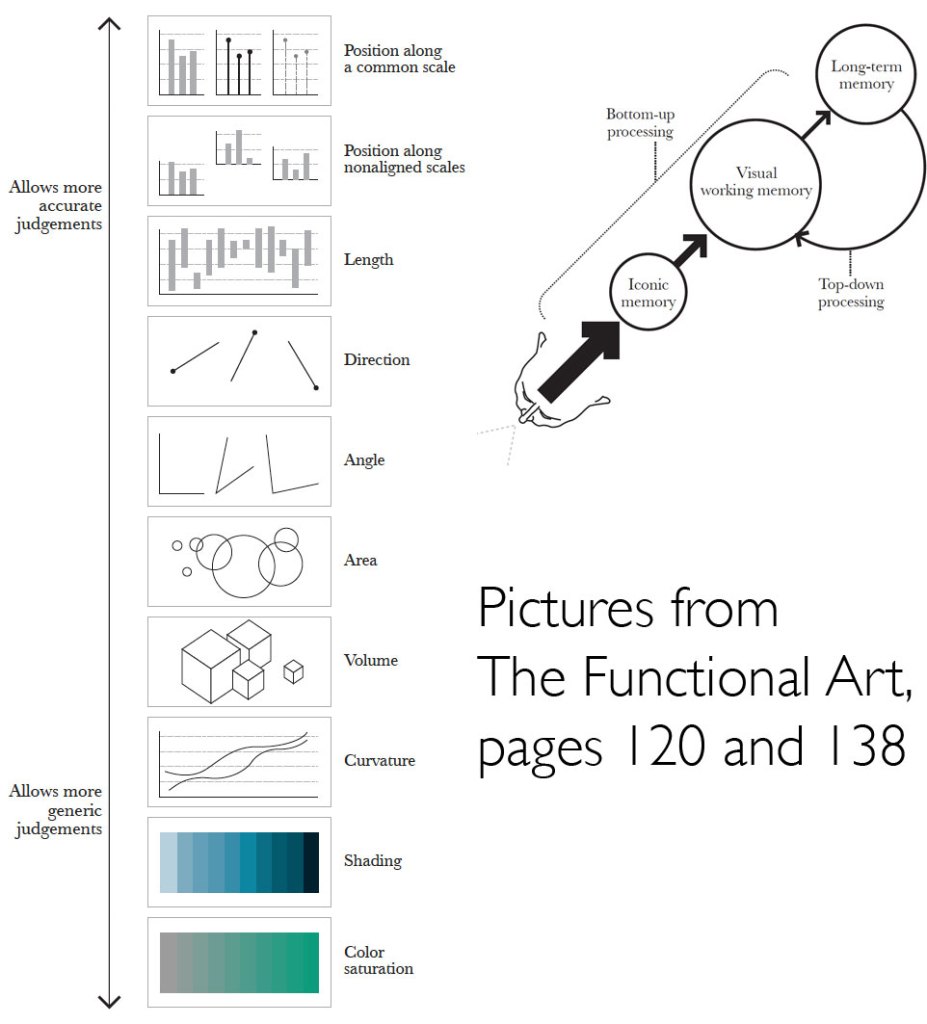 Allows more accurate judgements

Allows more generic judgements

Position along a common scale

Position along nonaligned scales

Length

Direction

Angle

Area

Volume

Curvature

Shading

Color saturation

Bottom-up processing

Long-term memory

Visual working memory

Iconic memory

Top-down processing

Pictures from The Functional Art, pages 120 and 138